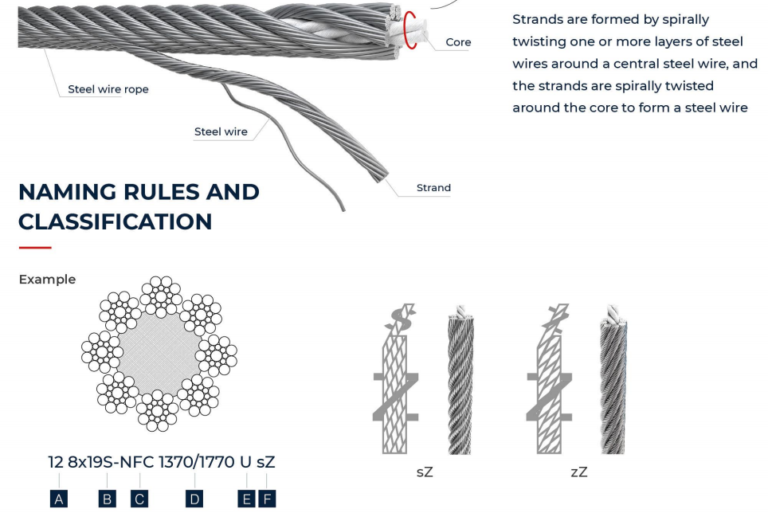 Core

Steel wire rope

Steel wire

Strand

Strands are formed by spirally twisting one or more layers of steel wires around a central steel wire, and the strands are spirally twisted around the core to form a steel wire

NAMING RULES AND CLASSIFICATION

Example

12 8x19S-NFC 1370/1770 U sZ

A B C D E F

sZ

zZ