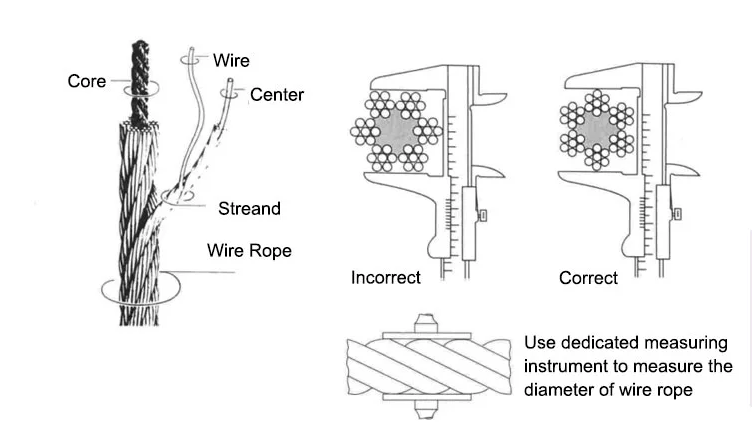 Core

Wire

Center

Streand

Wire Rope

Incorrect

Correct

Use dedicated measuring instrument to measure the diameter of wire rope