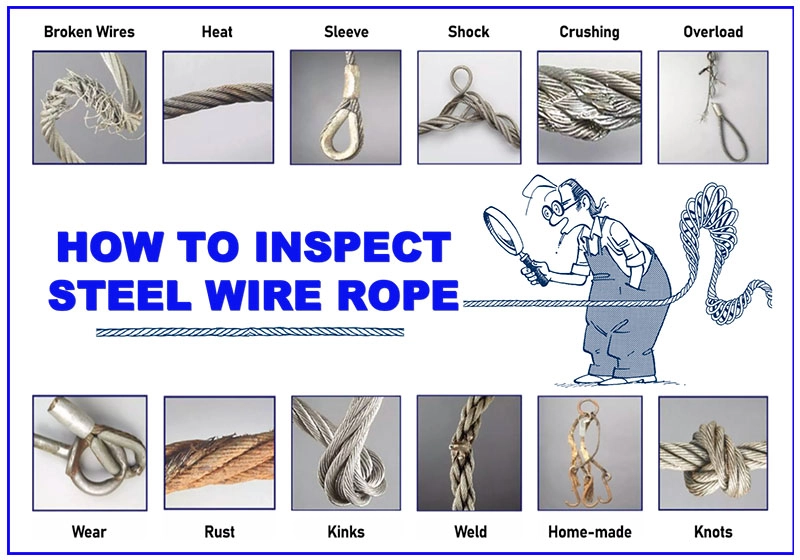 Broken Wires
Heat
Sleeve
Shock
Crushing
Overload

HOW TO INSPECT STEEL WIRE ROPE

Wear
Rust
Kinks
Weld
Home-made
Knots